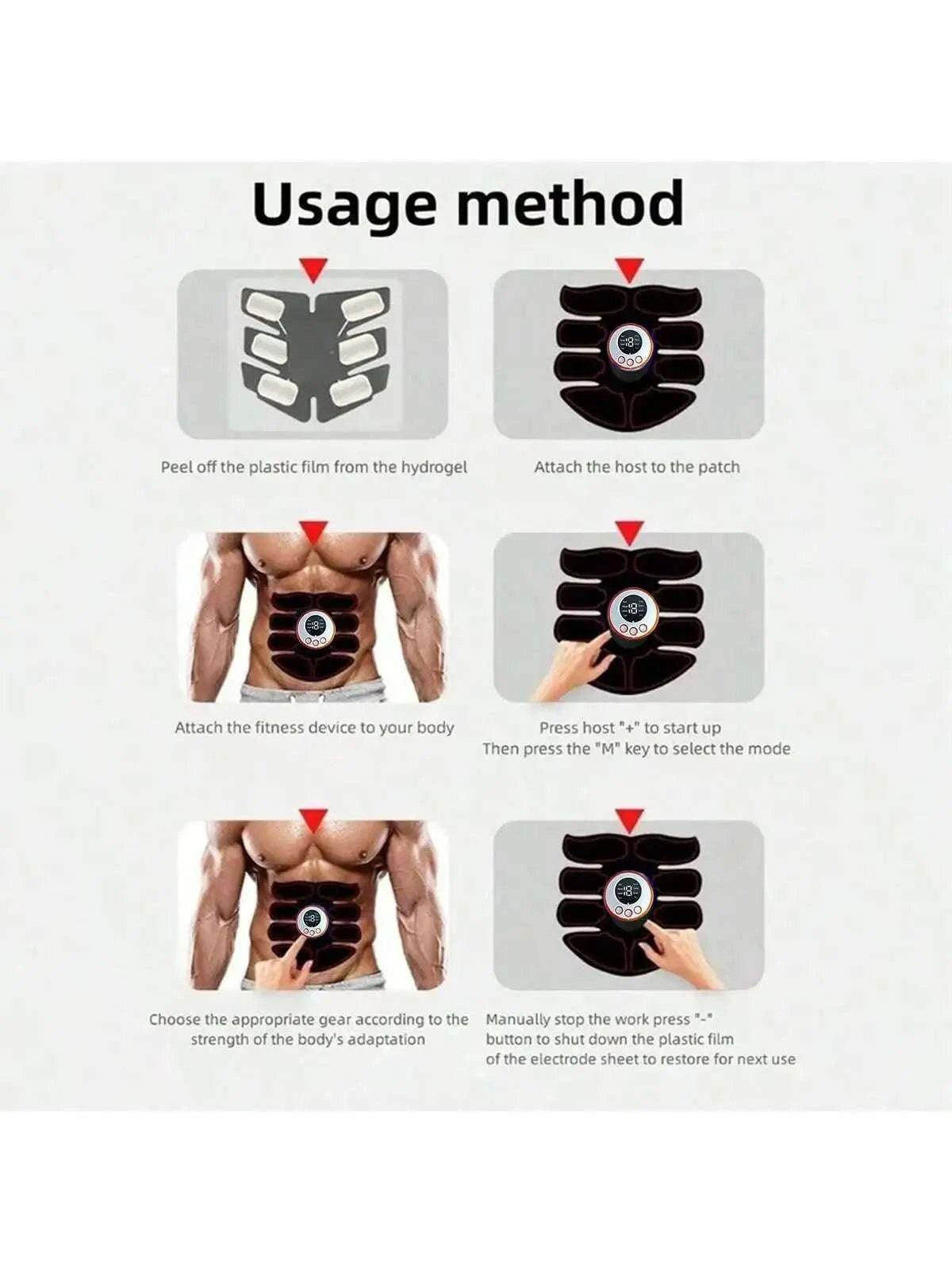 Usage method

Peel off the plastic film from the hydrogel

Attach the host to the patch

Attach the fitness device to your body

Press host "+" to start up
Then press the "M" key to select the mode

Choose the appropriate gear according to the strength of the body's adaptation

Manually stop the work press "-" button to shut down the plastic film of the electrode sheet to restore for next use